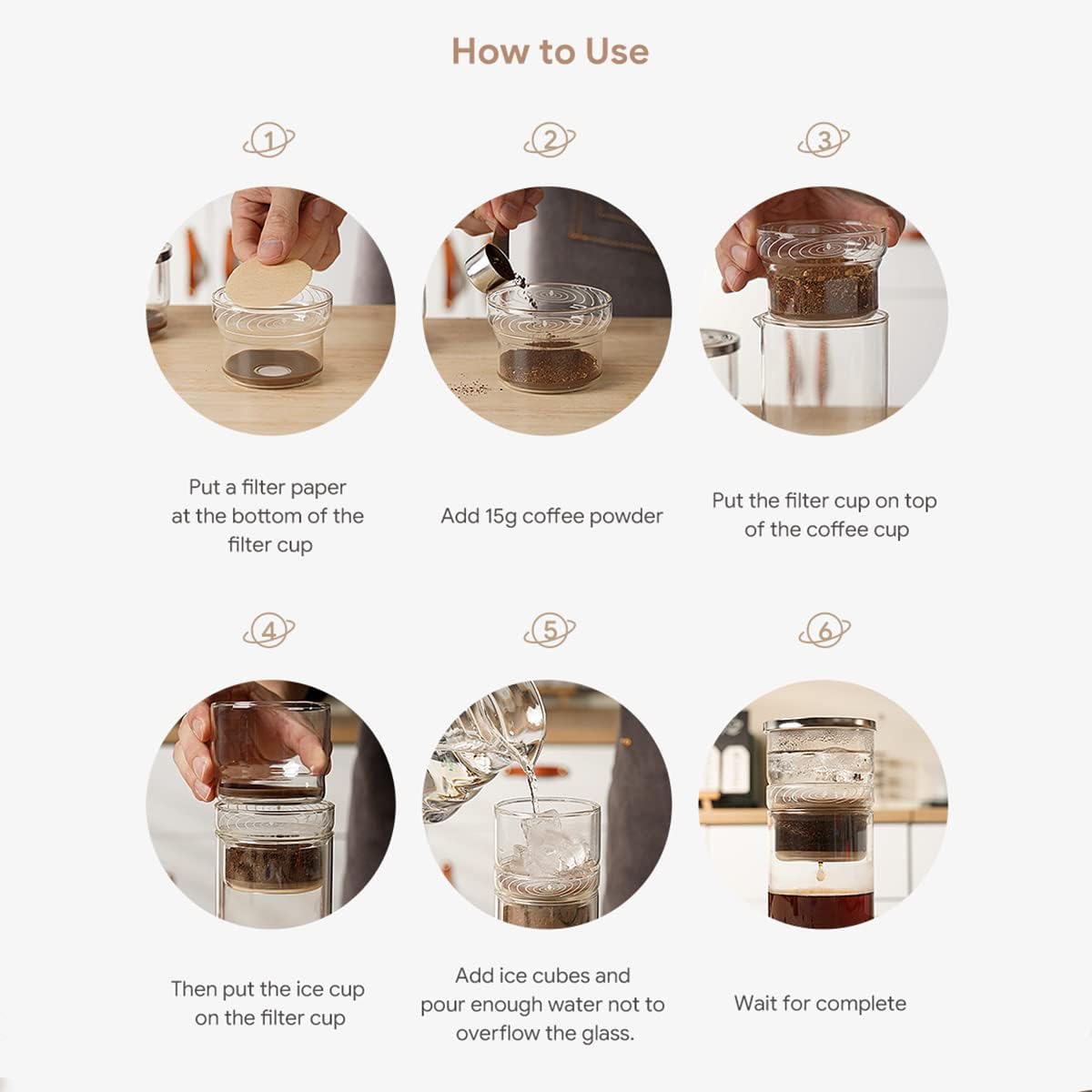 How to Use

1

Put a filter paper at the bottom of the filter cup

2

Add 15g coffee powder

3

Put the filter cup on top of the coffee cup

4

Then put the ice cup on the filter cup

5

Add ice cubes and pour enough water not to overflow the glass.

6

Wait for complete