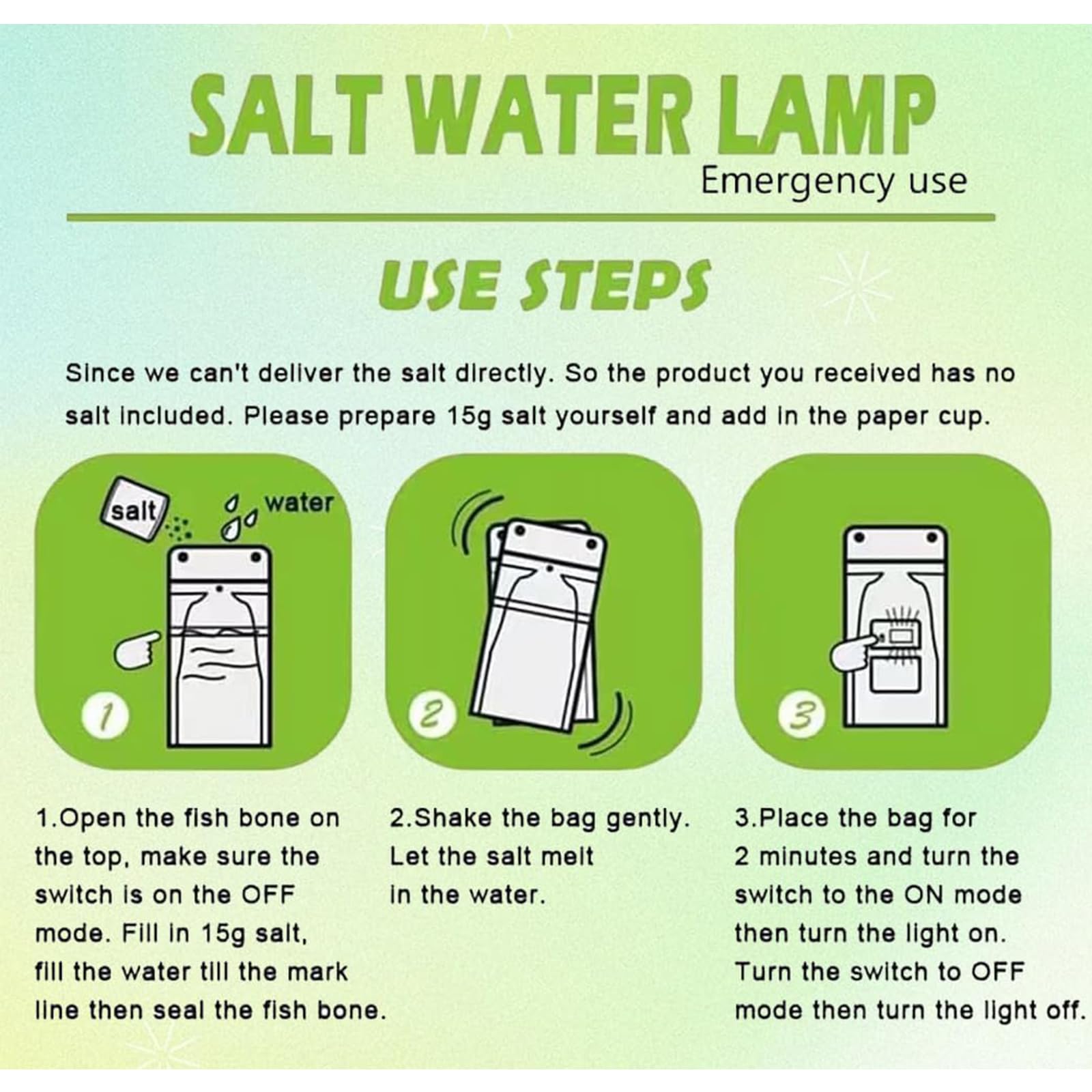 SALT WATER LAMP

Emergency use

USE STEPS

Since we can't deliver the salt directly. So the product you received has no salt included. Please prepare 15g salt yourself and add in the paper cup.

salt

water

1

2

3

1.Open the fish bone on the top, make sure the switch is on the OFF mode. Fill in 15g salt, fill the water till the mark line then seal the fish bone.

2.Shake the bag gently. Let the salt melt in the water.

3.Place the bag for 2 minutes and turn the switch to the ON mode then turn the light on. Turn the switch to OFF mode then turn the light off.